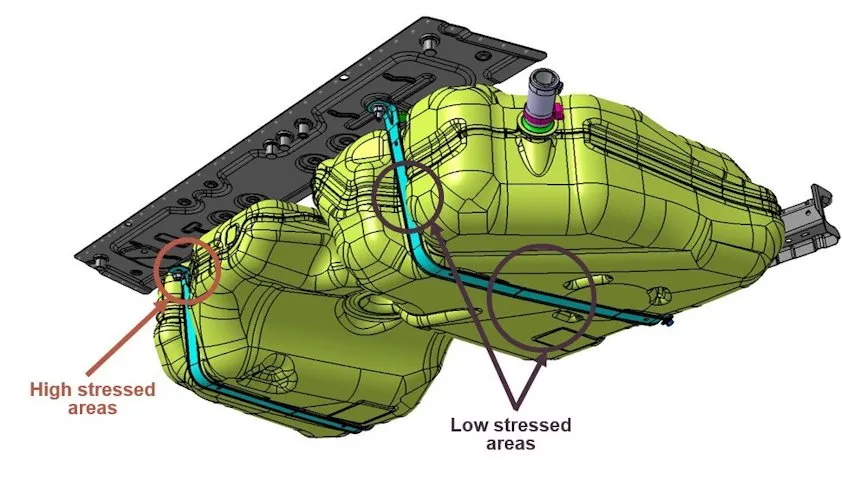 High stressed areas

Low stressed areas